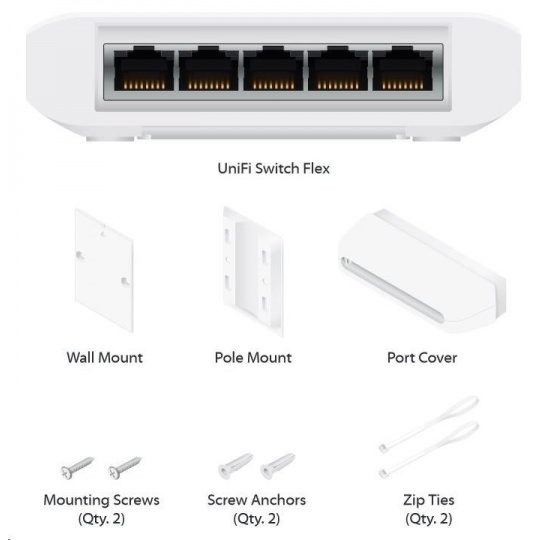 UniFi Switch Flex

Wall Mount

Pole Mount

Port Cover

Mounting Screws
(Qty. 2)

Screw Anchors
(Qty. 2)

Zip Ties
(Qty. 2)