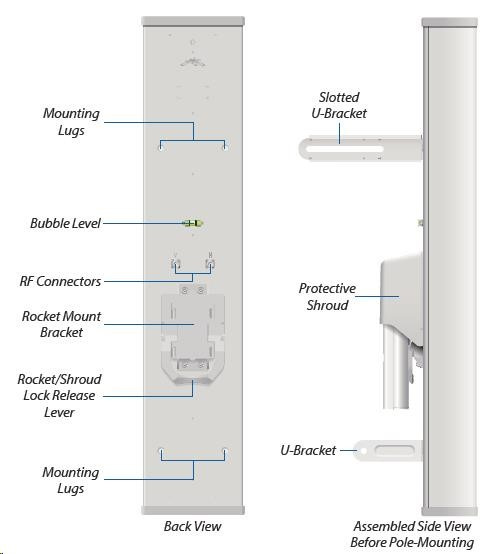 Mounting Lugs

Bubble Level

RF Connectors

Rocket Mount Bracket

Rocket/Shroud Lock Release Lever

Mounting Lugs

Back View

Slotted U-Bracket

Protective Shroud

U-Bracket

Assembled Side View Before Pole-Mounting